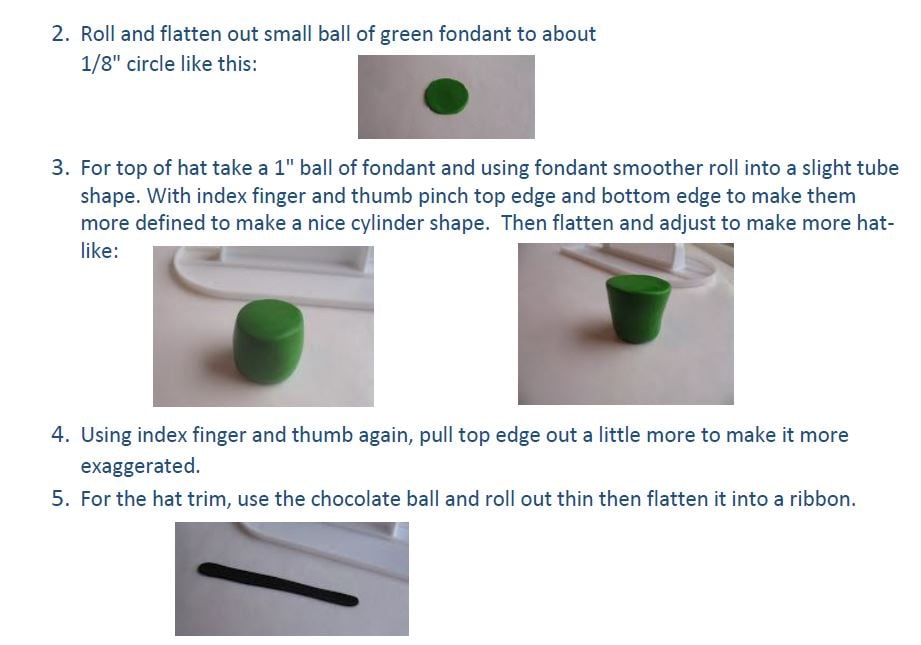 2. Roll and flatten out small ball of green fondant to about 1/8" circle like this:

3. For top of hat take a 1" ball of fondant and using fondant smoother roll into a slight tube shape. With index finger and thumb pinch top edge and bottom edge to make them more defined to make a nice cylinder shape. Then flatten and adjust to make more hat-like:

4. Using index finger and thumb again, pull top edge out a little more to make it more exaggerated.

5. For the hat trim, use the chocolate ball and roll out thin then flatten it into a ribbon.